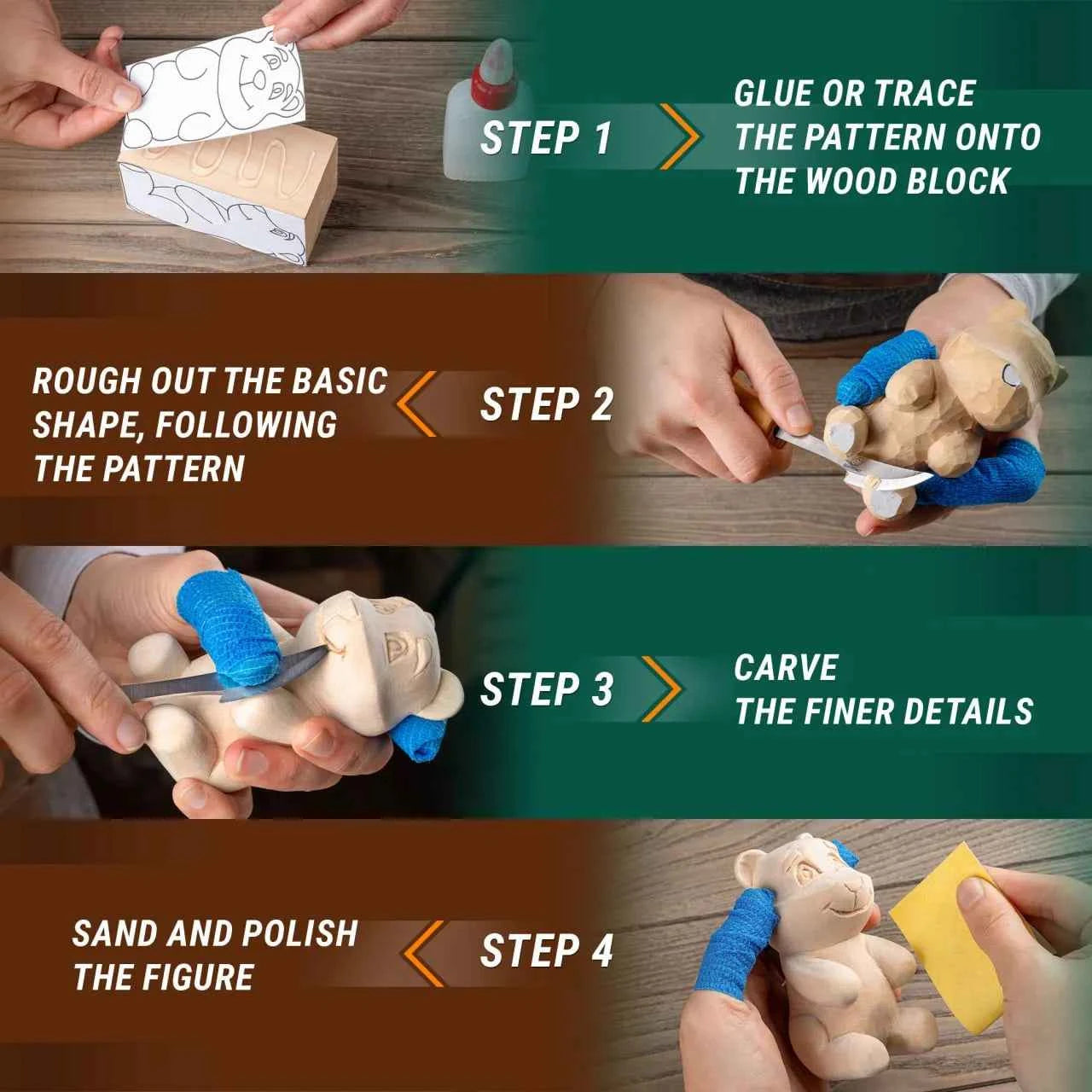 STEP 1

GLUE OR TRACE THE PATTERN ONTO THE WOOD BLOCK

ROUGH OUT THE BASIC SHAPE, FOLLOWING THE PATTERN

STEP 2

STEP 3

CARVE THE FINER DETAILS

SAND AND POLISH THE FIGURE

STEP 4